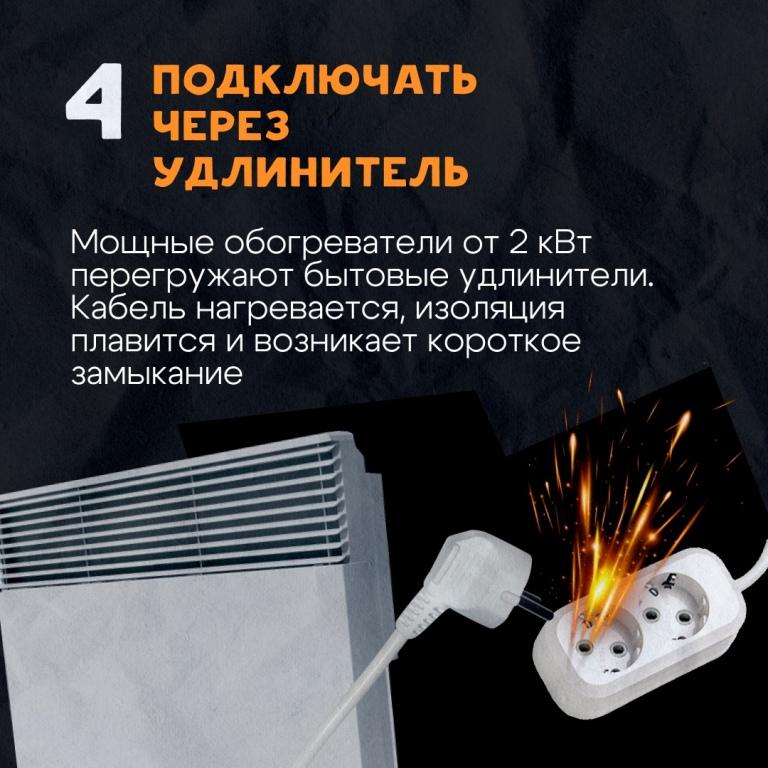 4 ПОДКЛЮЧАТЬ ЧЕРЕЗ УДЛИНИТЕЛЬ

Мощные обогреватели от 2 кВт перегружают бытовые удлинители. Кабель нагревается, изоляция плавится и возникает короткое замыкание